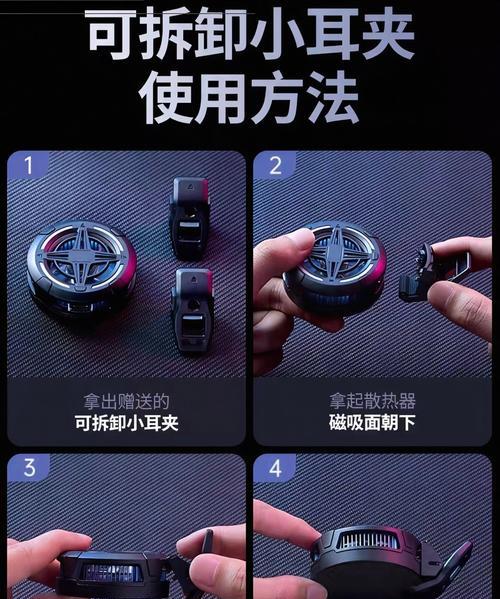 可拆卸小耳夹
使用方法

1

拿出赠送的
可拆卸小耳夹

2

拿起散热器
磁吸面朝下

3

4